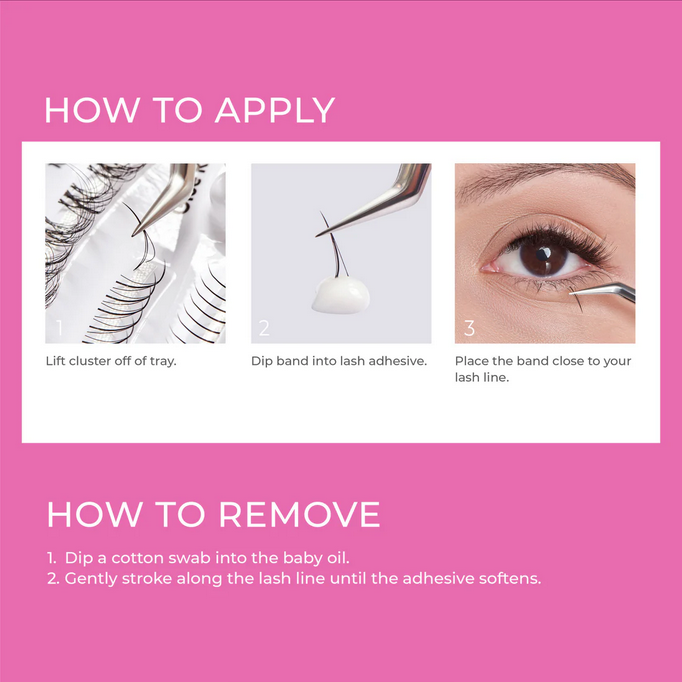 HOW TO APPLY

1

Lift cluster off of tray.

2

Dip band into lash adhesive.

3

Place the band close to your lash line.

HOW TO REMOVE

1. Dip a cotton swab into the baby oil.
2. Gently stroke along the lash line until the adhesive softens.